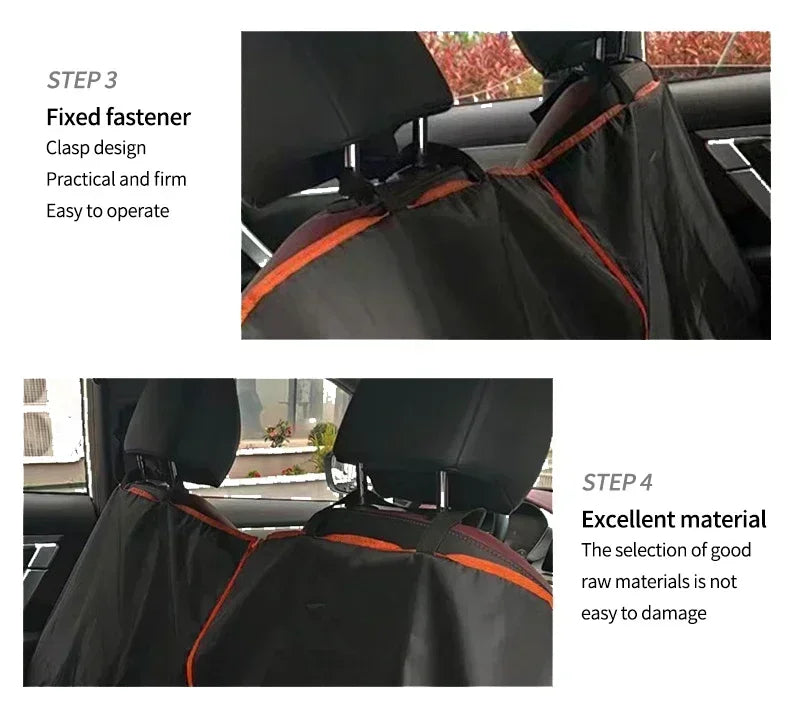 STEP 3

Fixed fastener

Clasp design

Practical and firm

Easy to operate

STEP 4

Excellent material

The selection of good raw materials is not easy to damage