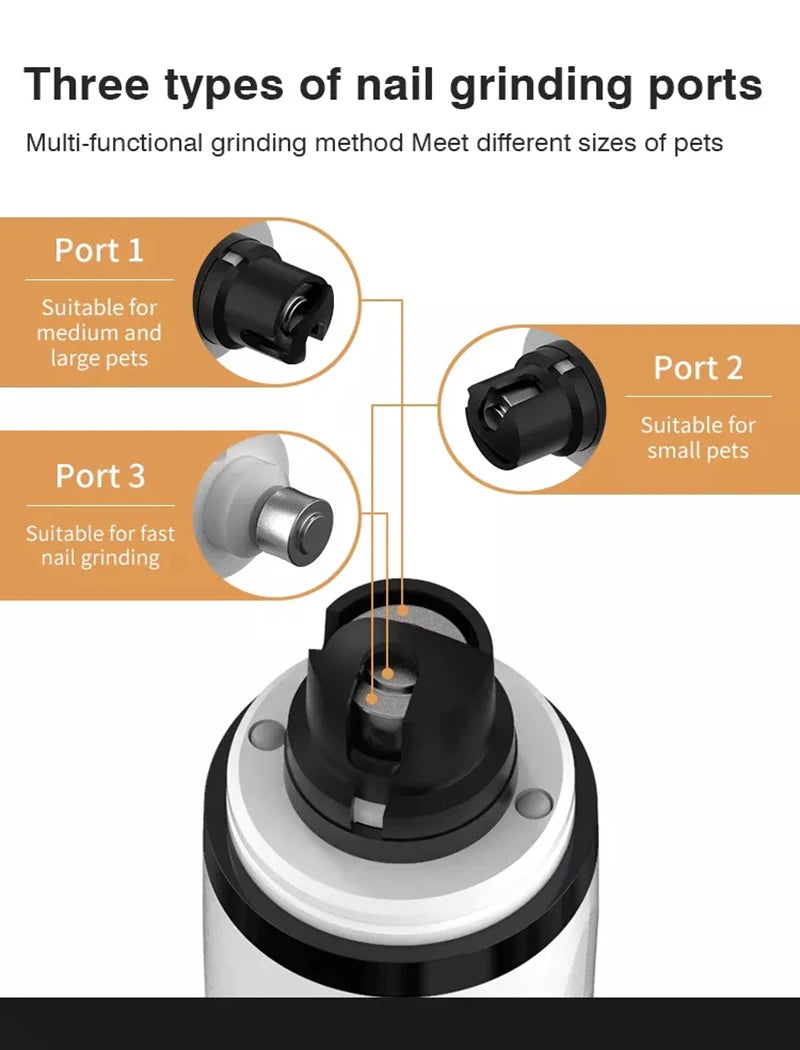 Three types of nail grinding ports

Multi-functional grinding method Meet different sizes of pets

Port 1

Suitable for medium and large pets

Port 2

Suitable for small pets

Port 3

Suitable for fast nail grinding